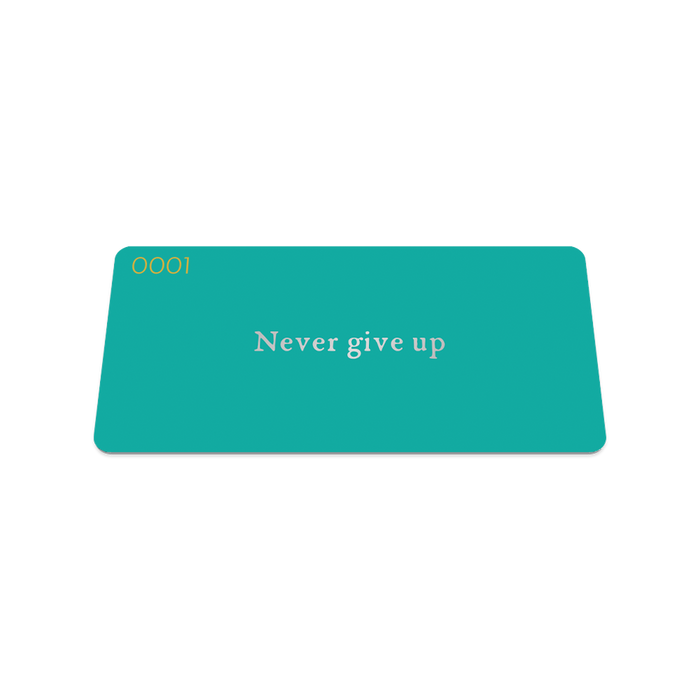 0001

Never give up